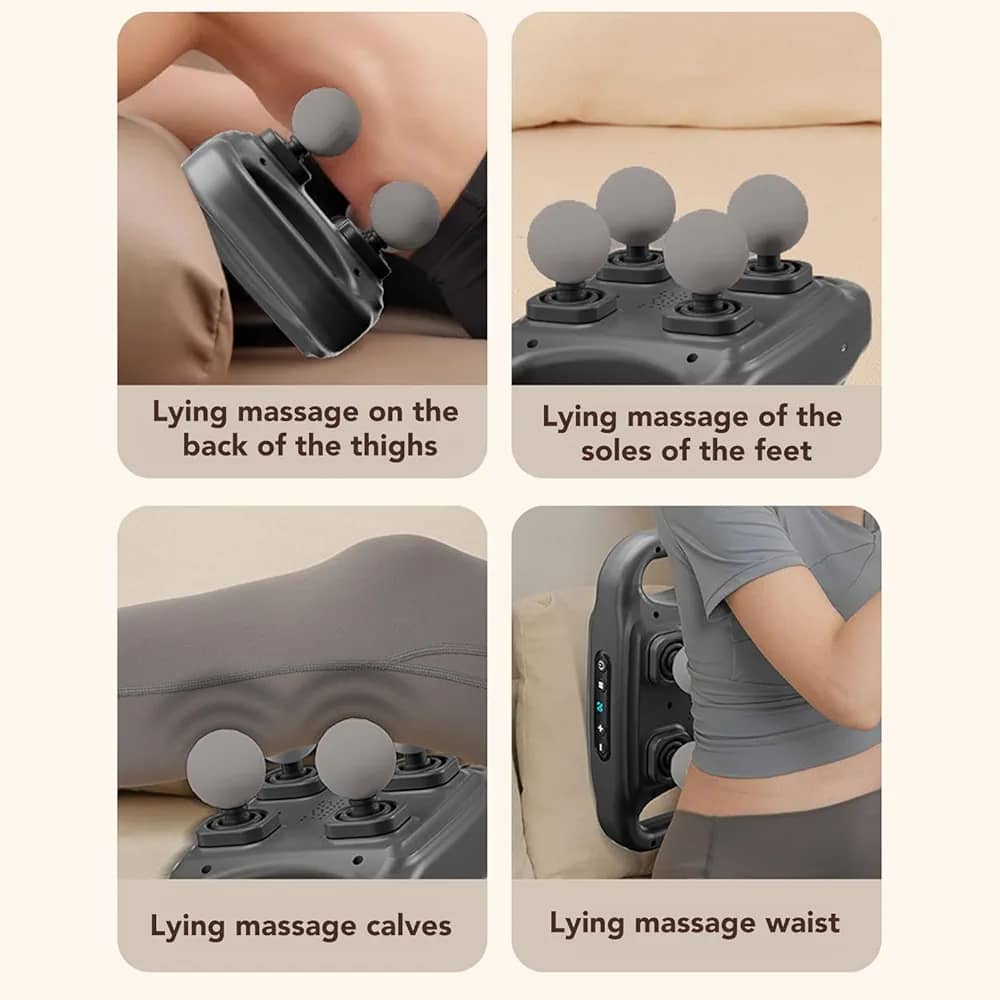 Lying massage on the back of the thighs

Lying massage of the soles of the feet

Lying massage calves

Lying massage waist