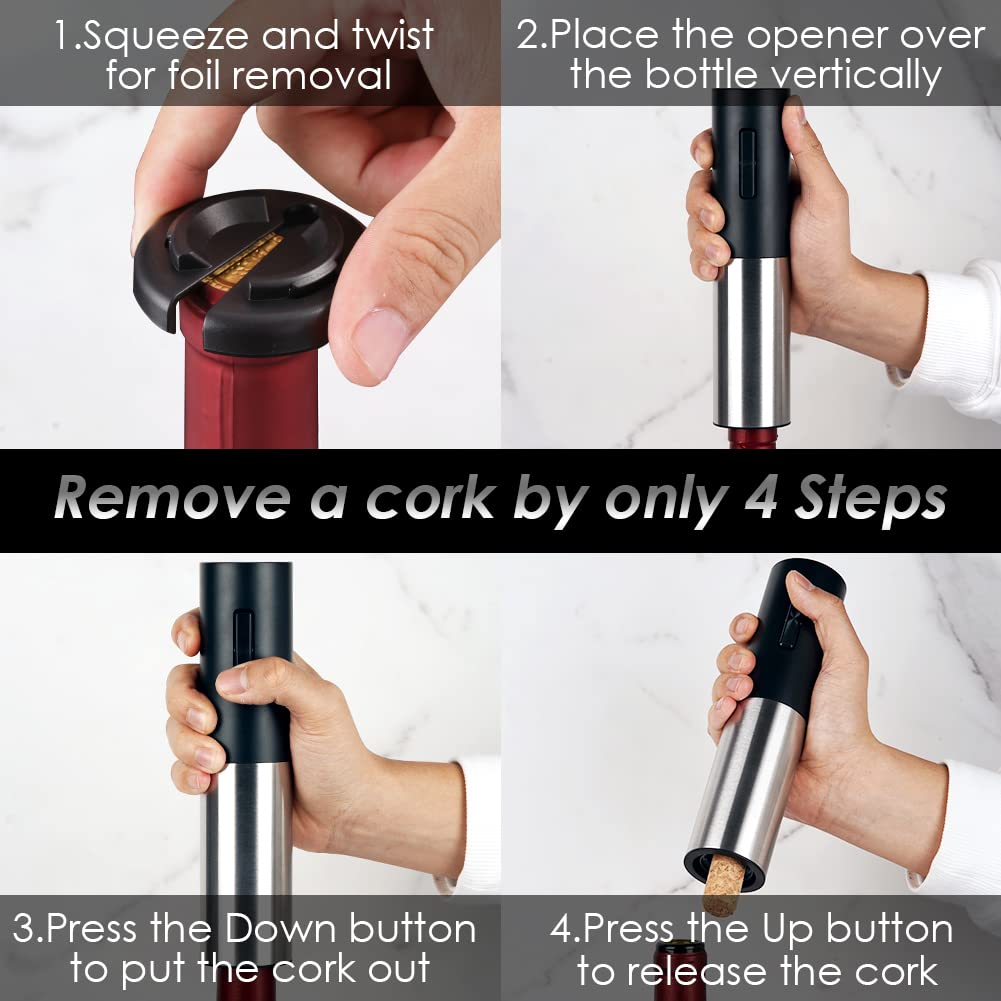 1.Squeeze and twist for foil removal

2.Place the opener over the bottle vertically

Remove a cork by only 4 Steps

3.Press the Down button to put the cork out

4.Press the Up button to release the cork