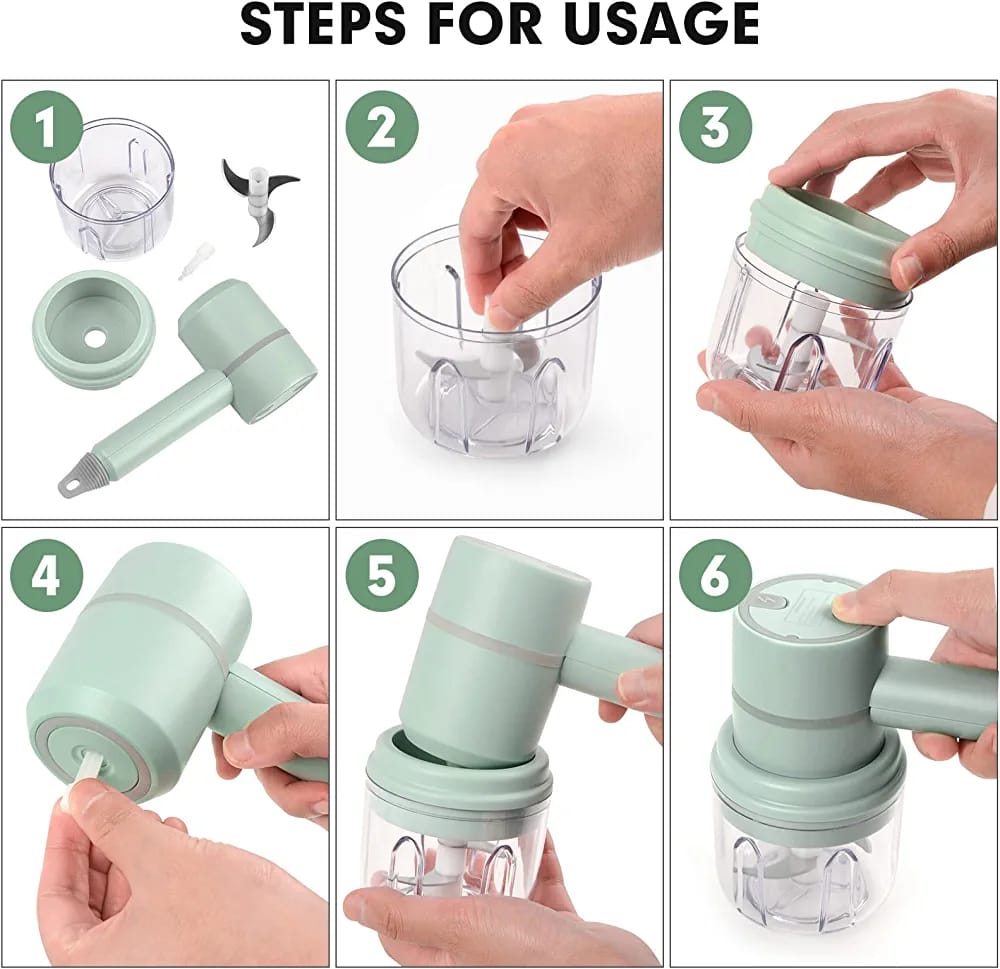 STEPS FOR USAGE

1

2

3

4

5

6