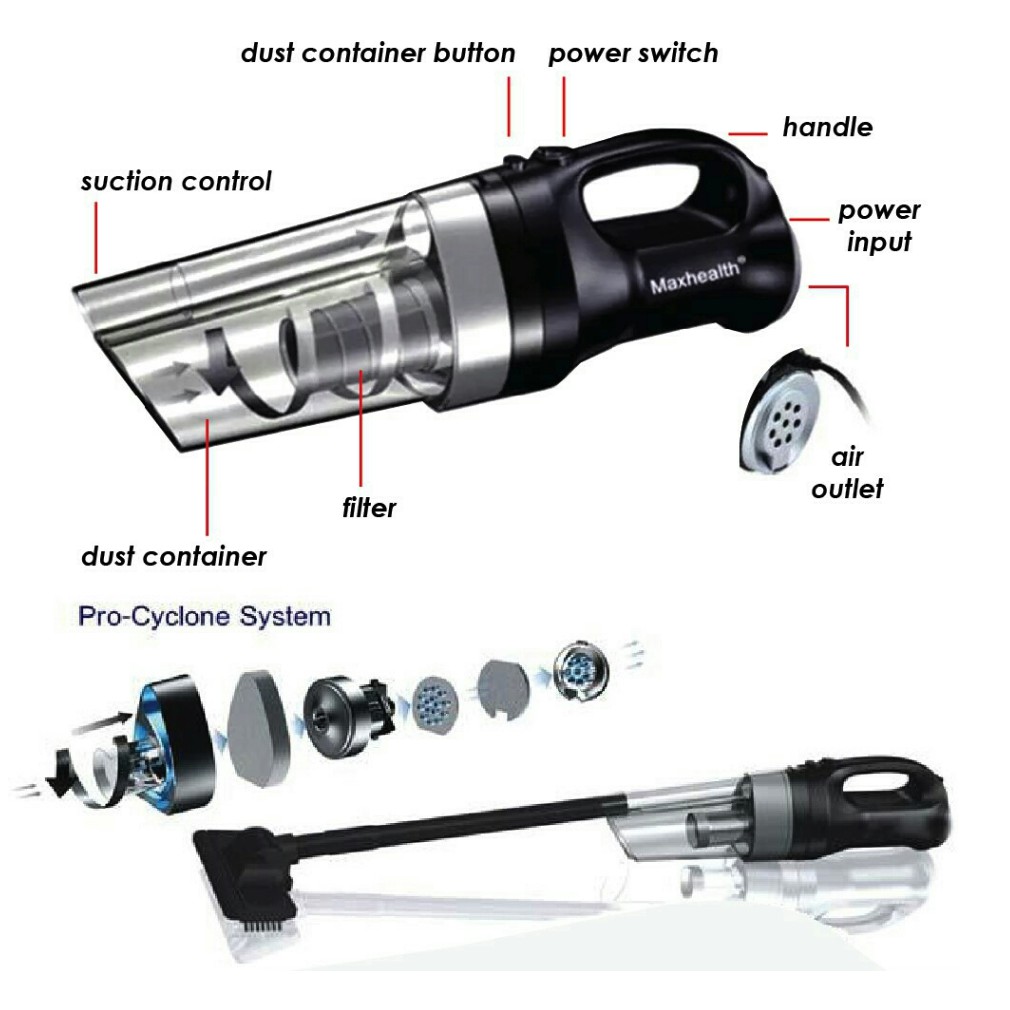 dust container button
power switch
handle
suction control
power input
Maxhealth®
air outlet
filter
dust container
Pro-Cyclone System